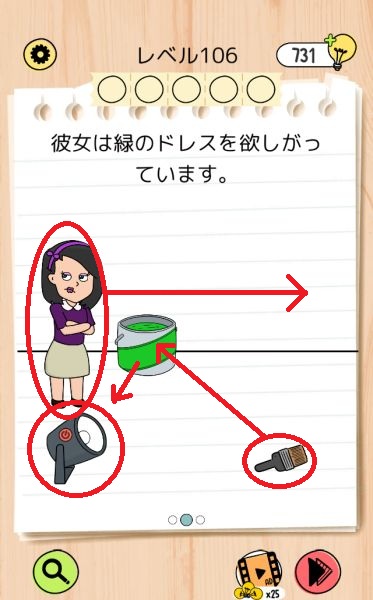 レベル106

731

彼女は緑のドレスを欲しがっています。

x25