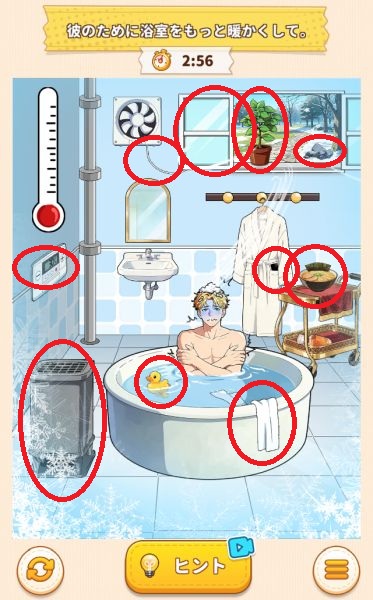 彼のために浴室をもっと暖かくして。

2:56

ヒント