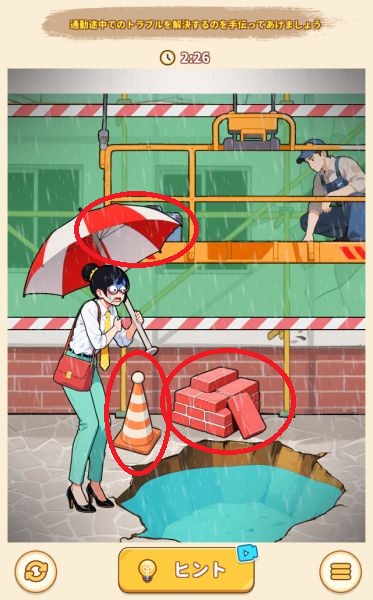 通勤途中でのトラブルを解決するのを手伝ってあげましょう

2:26

ヒント