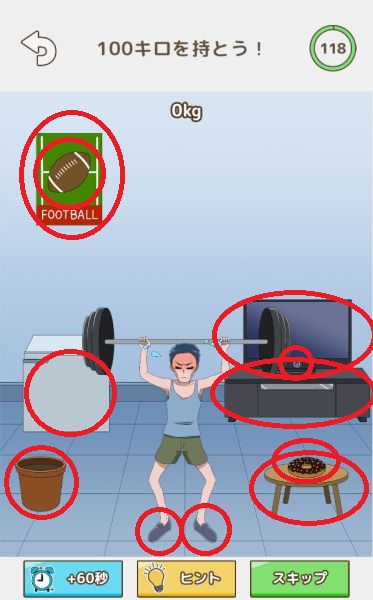 100キロを持とう！

118

0kg

FOOTBALL

+60秒

ヒント

スキップ